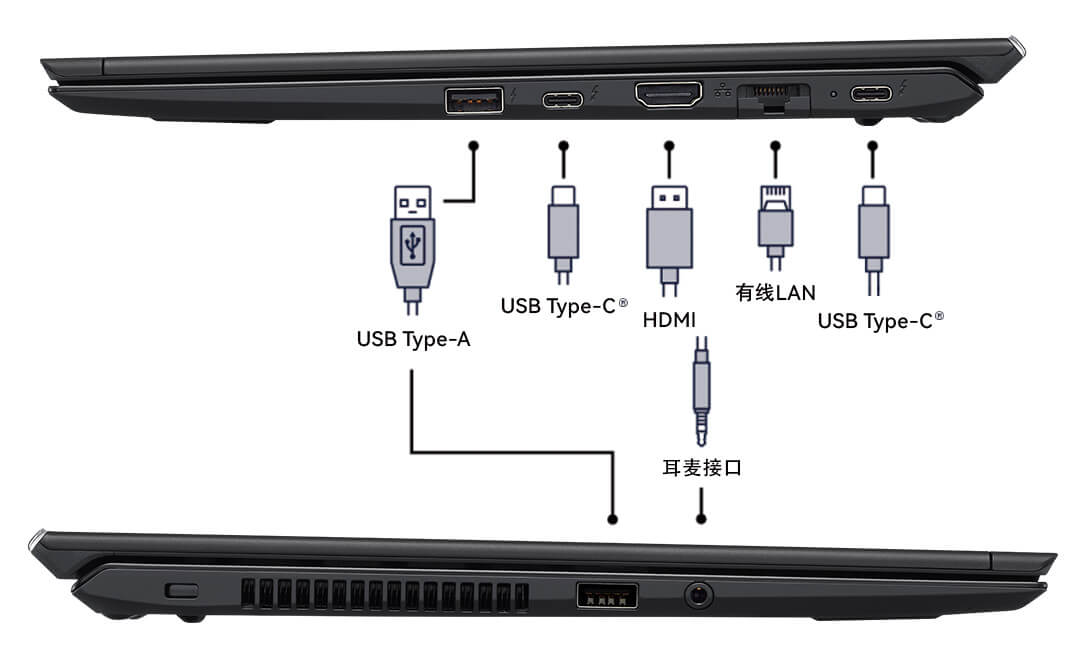 USB Type-A

USB Type-C®

HDMI

有线LAN

USB Type-C®

耳麦接口